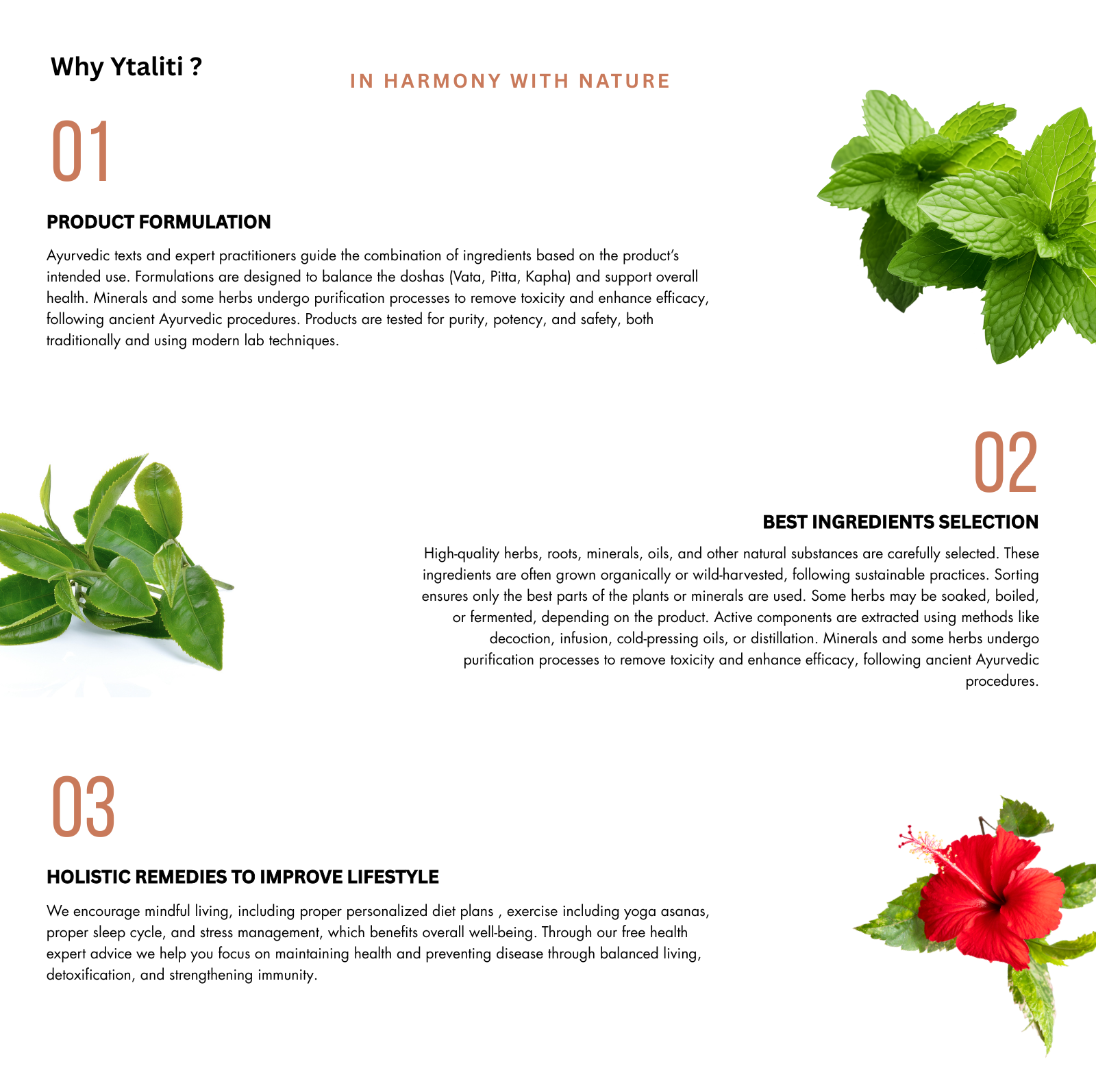 Why Ytaliti ?

IN HARMONY WITH NATURE

01

PRODUCT FORMULATION

Ayurvedic texts and expert practitioners guide the combination of ingredients based on the product's intended use. Formulations are designed to balance the doshas (Vata, Pitta, Kapha) and support overall health. Minerals and some herbs undergo purification processes to remove toxicity and enhance efficacy, following ancient Ayurvedic procedures. Products are tested for purity, potency, and safety, both traditionally and using modern lab techniques.

02

BEST INGREDIENTS SELECTION

High-quality herbs, roots, minerals, oils, and other natural substances are carefully selected. These ingredients are often grown organically or wild-harvested, following sustainable practices. Sorting ensures only the best parts of the plants or minerals are used. Some herbs may be soaked, boiled, or fermented, depending on the product. Active components are extracted using methods like decoction, infusion, cold-pressing oils, or distillation. Minerals and some herbs undergo purification processes to remove toxicity and enhance efficacy, following ancient Ayurvedic procedures.

03

HOLISTIC REMEDIES TO IMPROVE LIFESTYLE

We encourage mindful living, including proper personalized diet plans , exercise including yoga asanas, proper sleep cycle, and stress management, which benefits overall well-being. Through our free health expert advice we help you focus on maintaining health and preventing disease through balanced living, detoxification, and strengthening immunity.